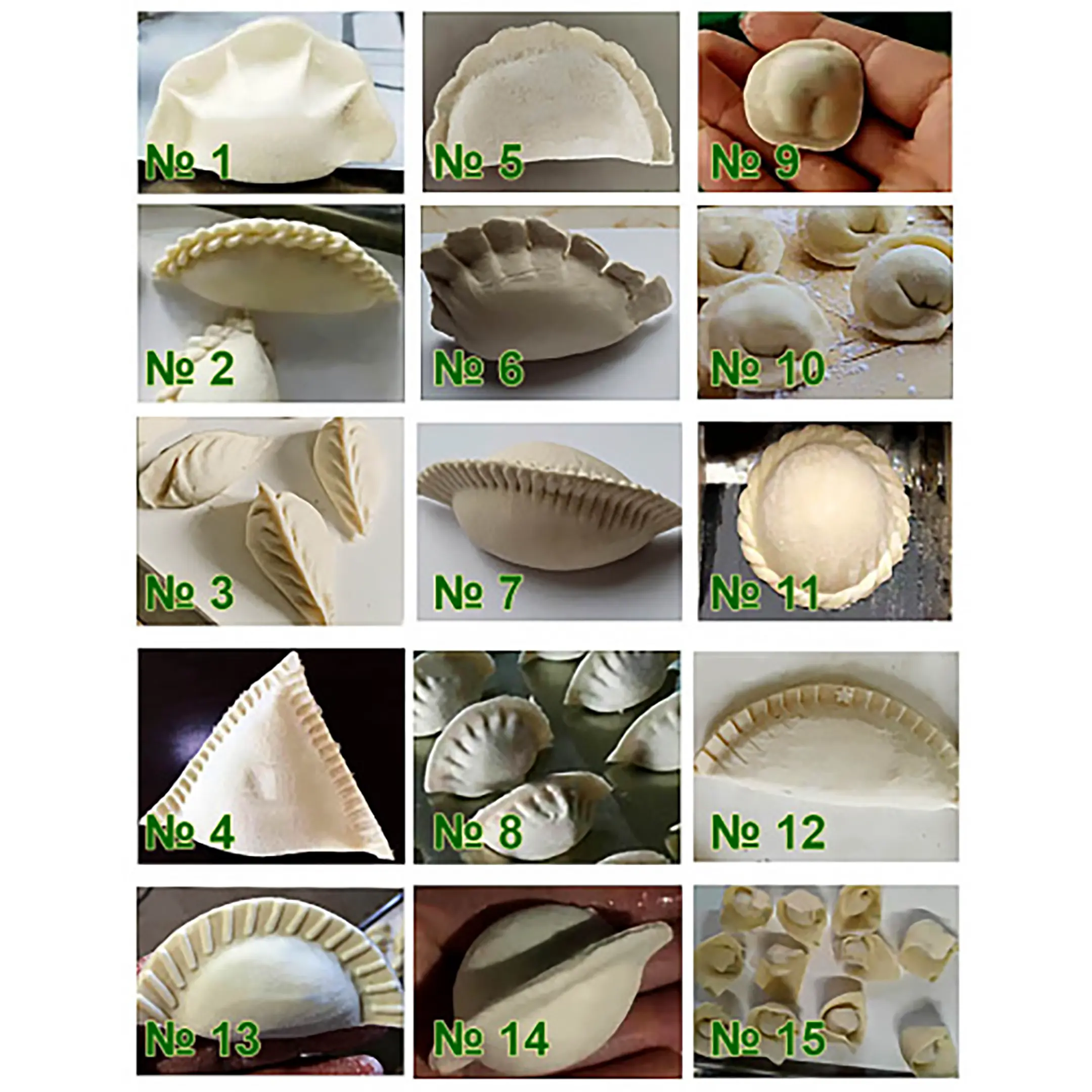 № 1

№ 5

№ 9

№ 2

№ 6

№ 10

№ 3

№ 7

№ 11

№ 4

№ 8

№ 12

№ 13

№ 14

№ 15